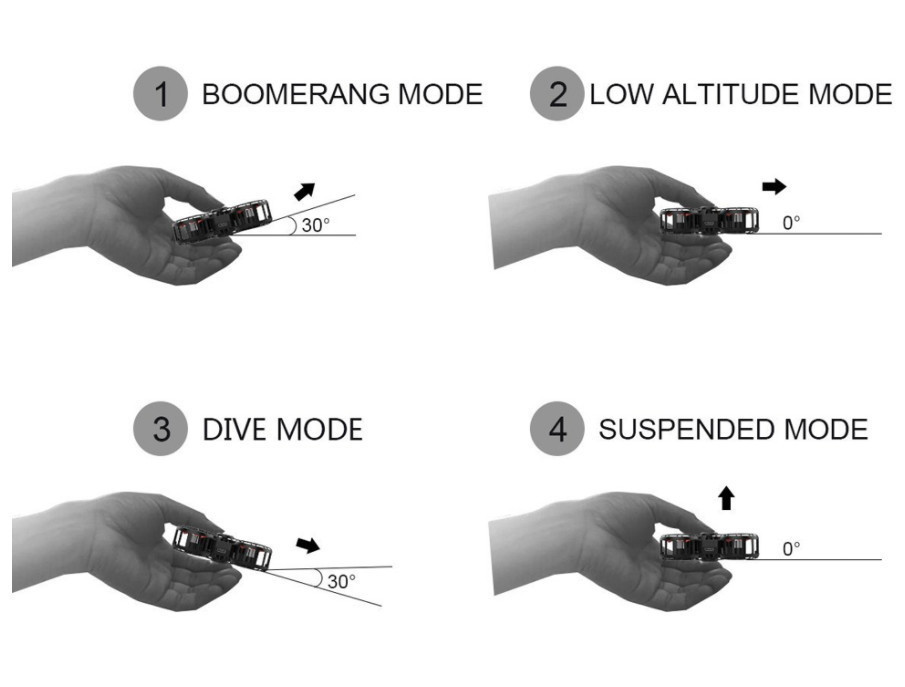 1 BOOMERANG MODE

30°

2 LOW ALTITUDE MODE

0°

3 DIVE MODE

30°

4 SUSPENDED MODE

0°