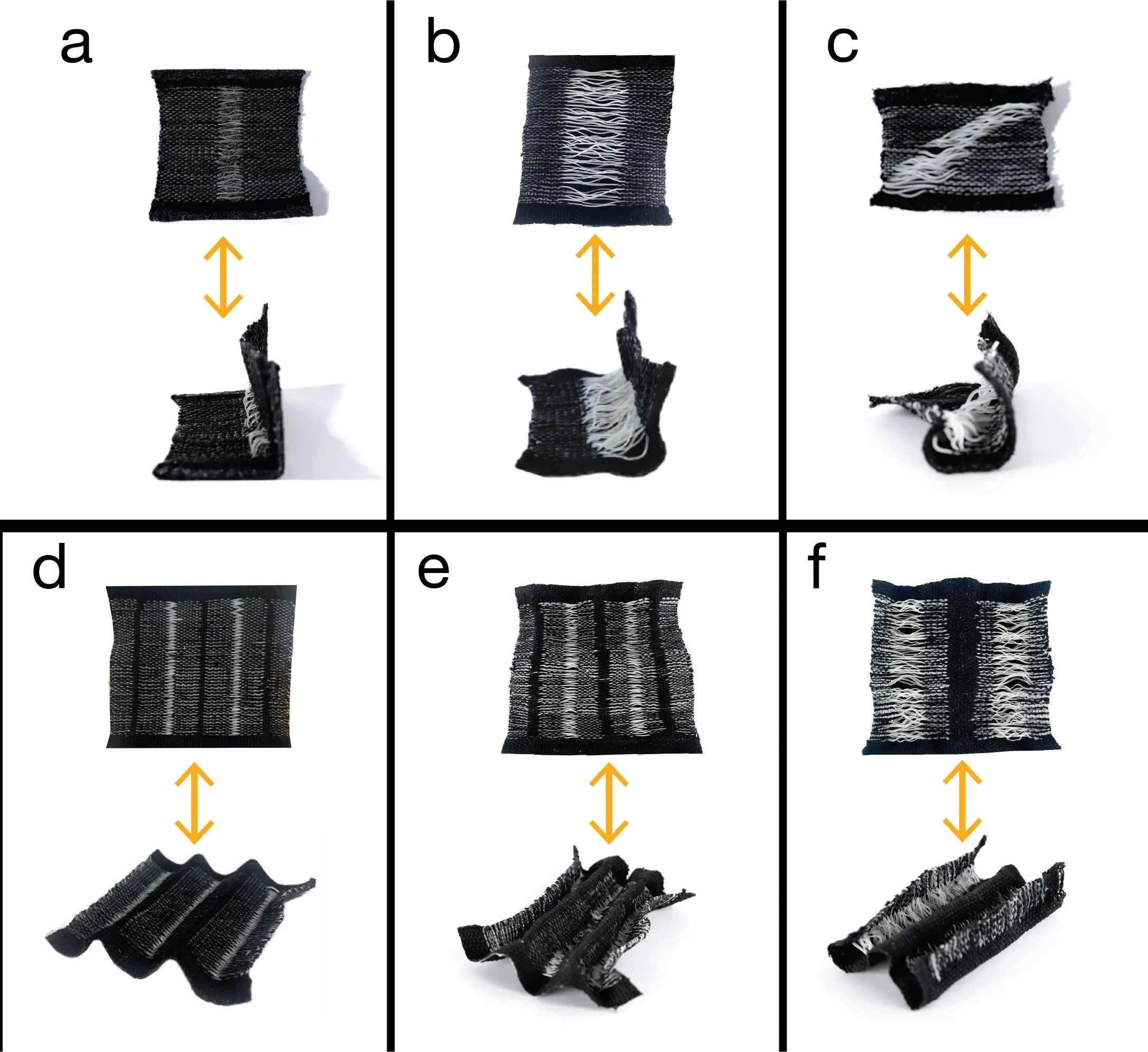 a

b

c

d

e

f