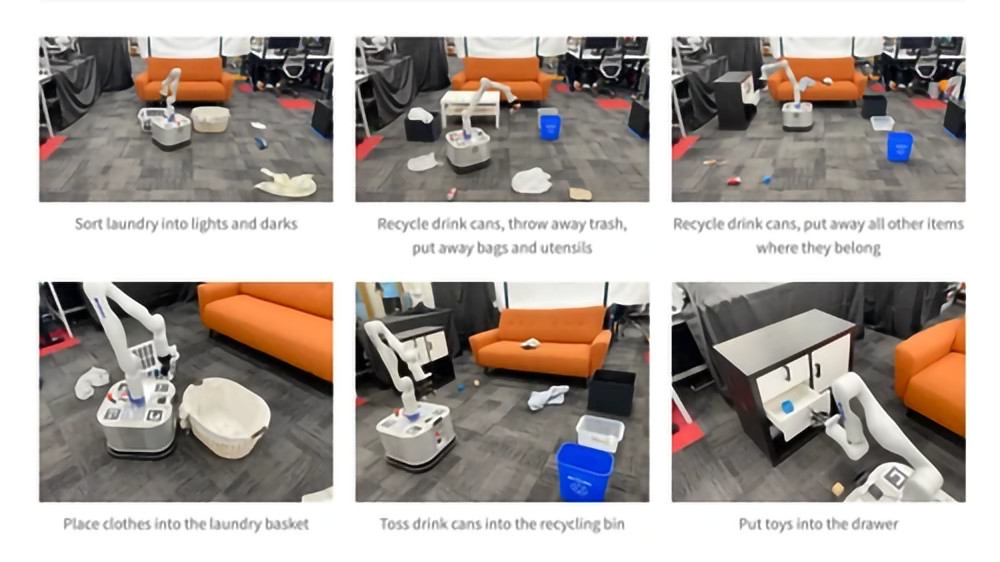 Sort laundry into lights and darks

Recycle drink cans, throw away trash, put away bags and utensils

Recycle drink cans, put away all other items where they belong

Place clothes into the laundry basket

Toss drink cans into the recycling bin

Put toys into the drawer