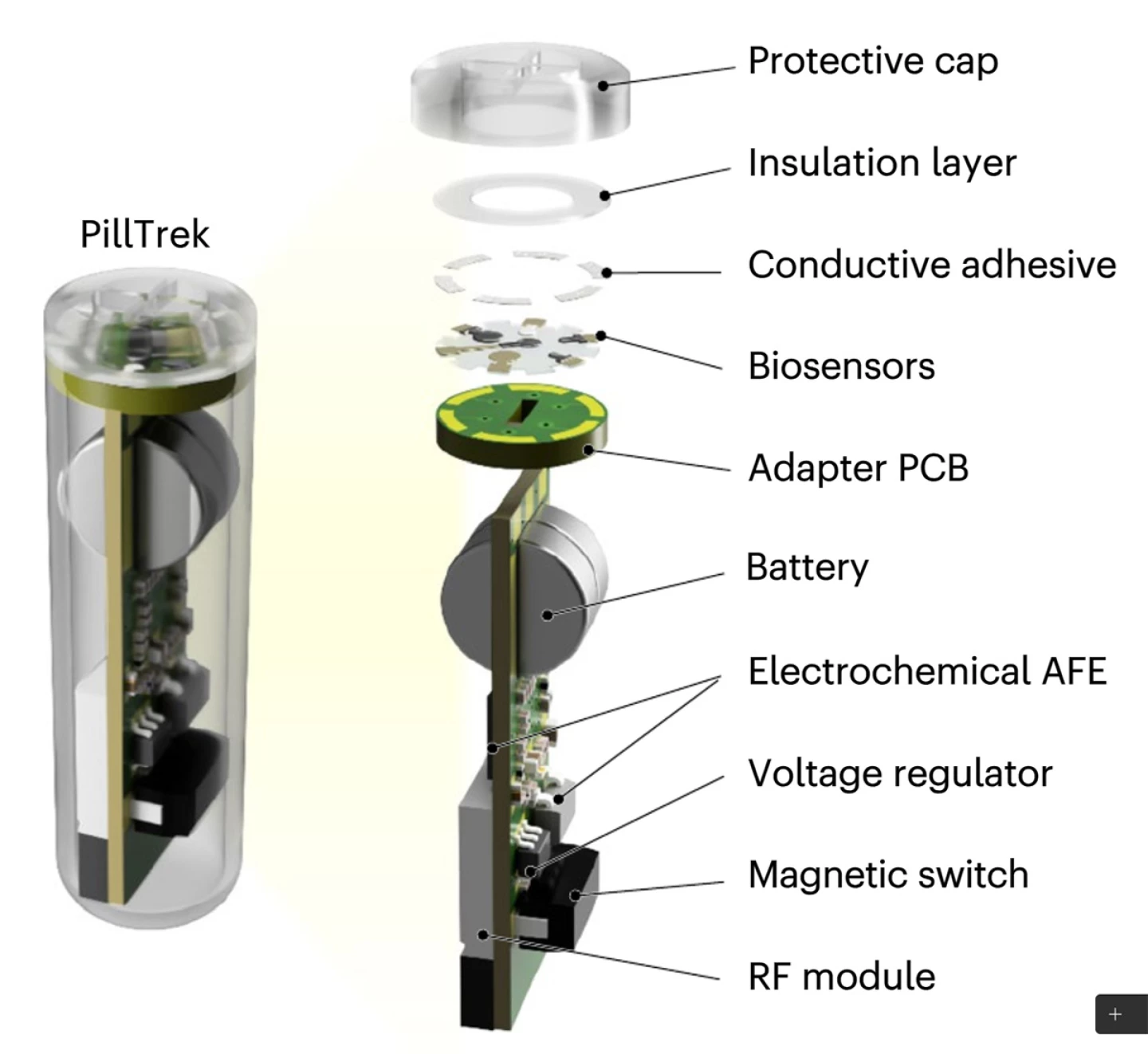 PillTrek

Protective cap

Insulation layer

Conductive adhesive

Biosensors

Adapter PCB

Battery

Electrochemical AFE

Voltage regulator

Magnetic switch

RF module

+